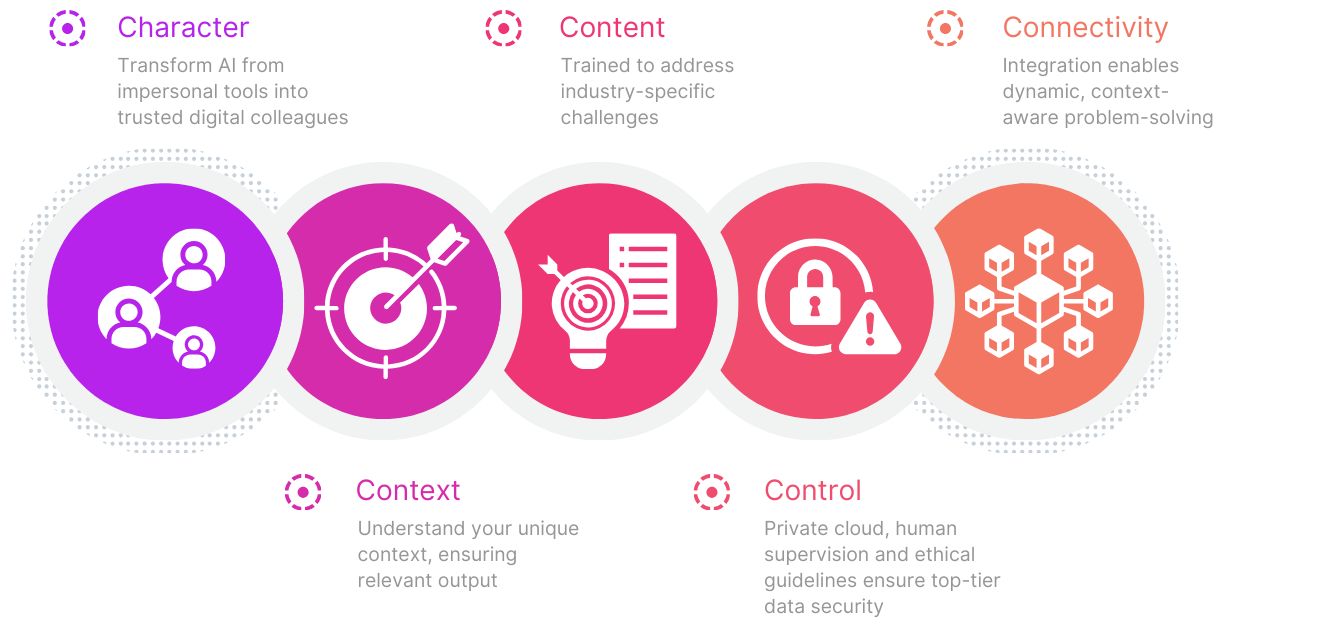 Character
Transform AI from impersonal tools into trusted digital colleagues

Content
Trained to address industry-specific challenges

Connectivity
Integration enables dynamic, context-aware problem-solving

Context
Understand your unique context, ensuring relevant output

Control
Private cloud, human supervision and ethical guidelines ensure top-tier data security